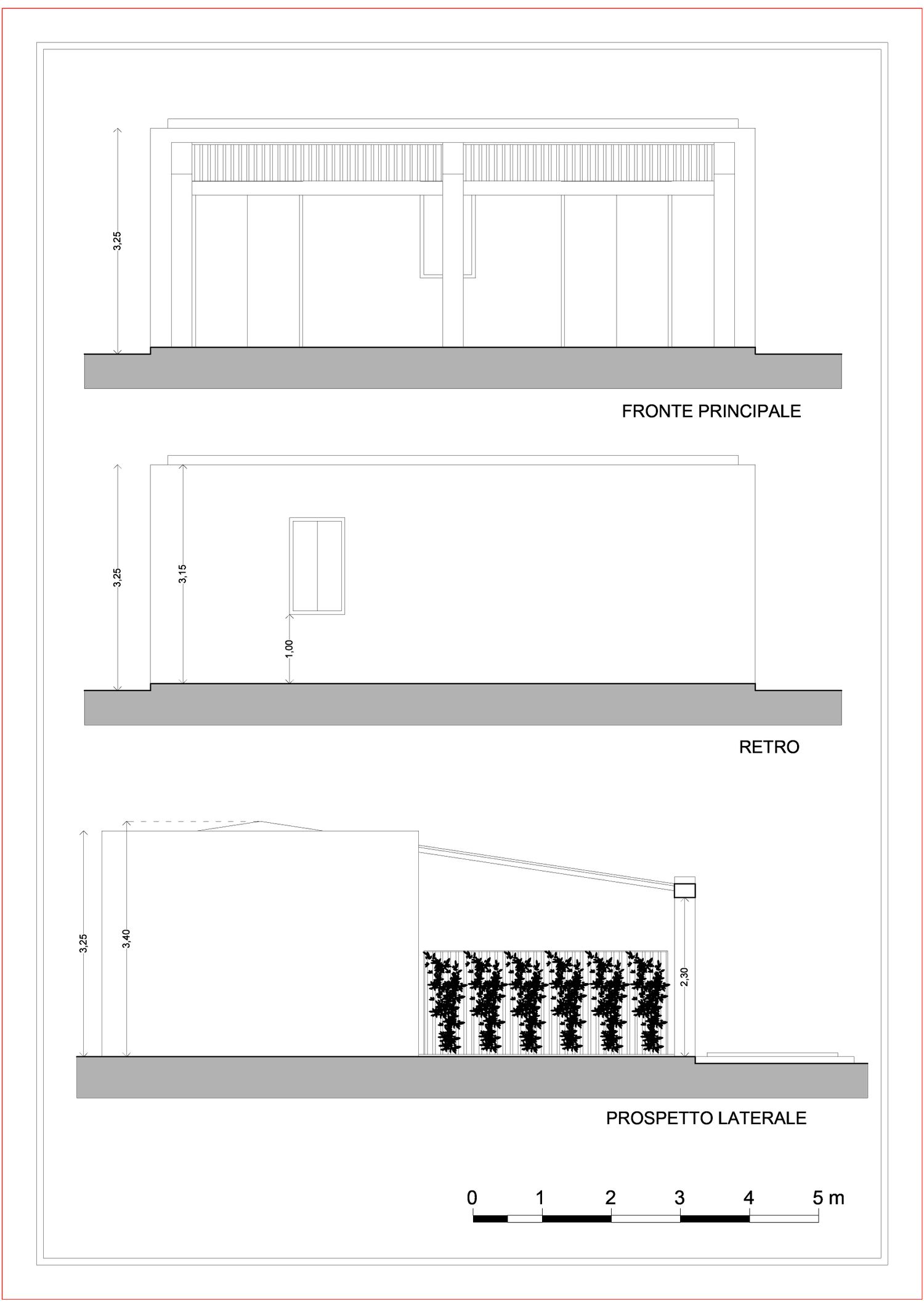 3,25

FRONTE PRINCIPALE

3,25
3,15
1,00

RETRO

3,25
3,40
2,30

PROSPETTO LATERALE

0 1 2 3 4 5 m